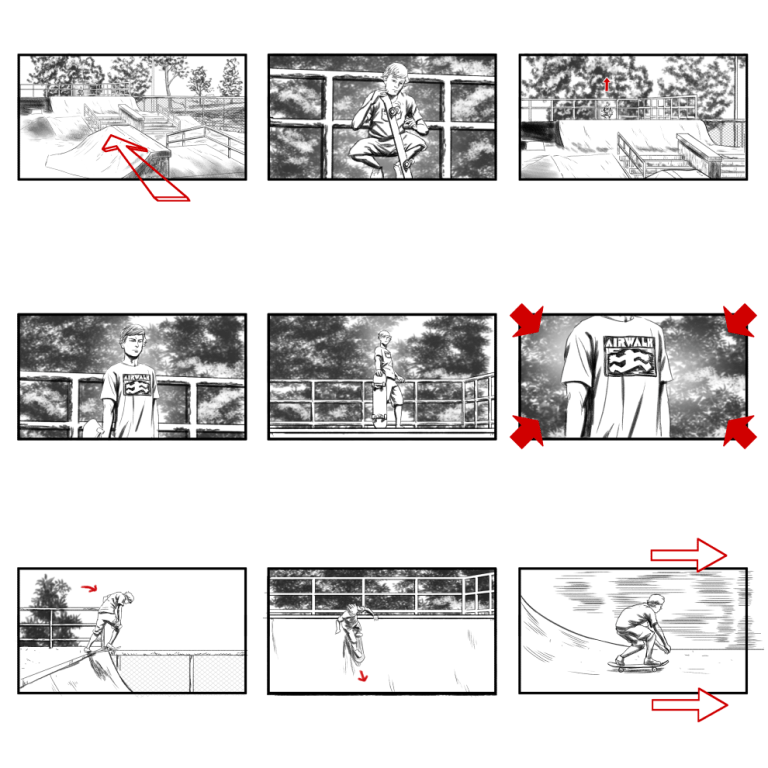 AIRWALK

AIRWALK